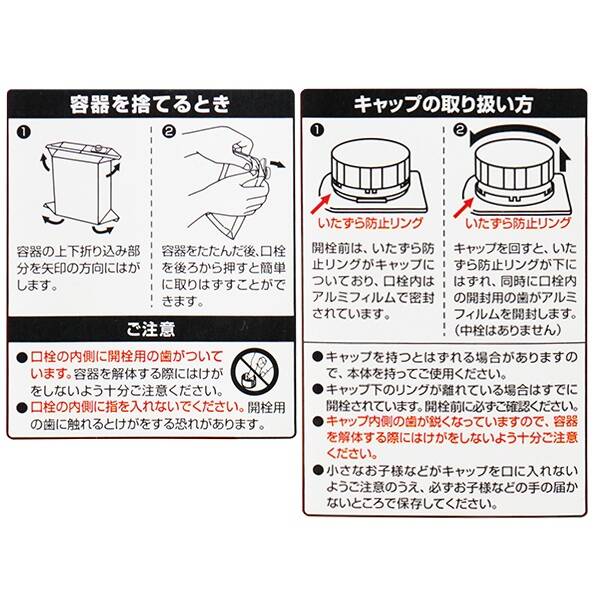 容器を捨てるとき

❶

容器の上下折り込み部分を矢印の方向にはがします。

❷

容器をたたんだ後、口栓を後ろから押すと簡単に取りはずすことができます。

ご注意

● 口栓の内側に開栓用の歯がついています。容器を解体する際にはけがをしないよう十分ご注意ください。

● 口栓の内側に指を入れないでください。開栓用の歯に触れるとけがをする恐れがあります。

キャップの取り扱い方

❶

いたずら防止リング

開栓前は、いたずら防止リングがキャップについており、口栓内はアルミフィルムで密封されています。

❷

いたずら防止リング

キャップを回すと、いたずら防止リングが下にはずれ、同時に口栓内の開封用の歯がアルミフィルムを開封します。（中栓はありません）

● キャップを持つとはずれる場合がありますので、本体を持ってご使用ください。

● キャップ下のリングが離れている場合はすでに開栓されています。開栓前に必ずご確認ください。

● キャップ内側の歯が鋭くなっていますので、容器を解体する際にはけがをしないよう十分ご注意ください。

● 小さなお子様などがキャップを口に入れないようご注意のうえ、必ずお子様などの手の届かないところで保存してください。