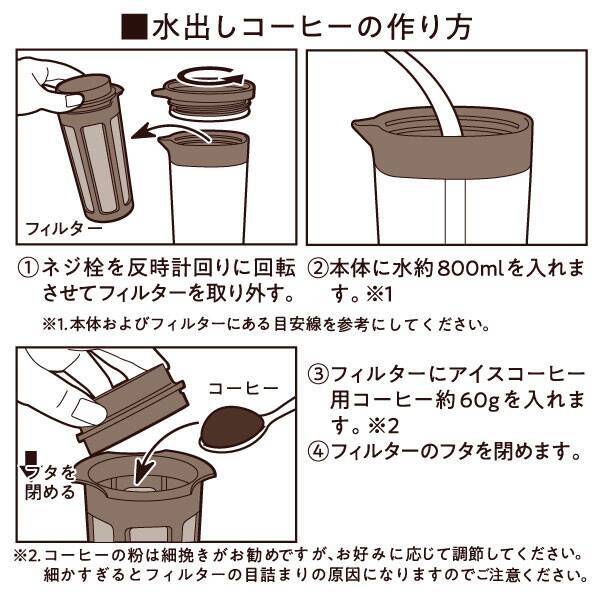 ■水出しコーヒーの作り方

フィルター

①ネジ栓を反時計回りに回転させてフィルターを取り外す。

②本体に水約800mlを入れます。※1

※1.本体およびフィルターにある目安線を参考にしてください。

コーヒー

フタを閉める

③フィルターにアイスコーヒー用コーヒー約60gを入れます。※2

④フィルターのフタを閉めます。

※2.コーヒーの粉は細挽きがお勧めですが、お好みに応じて調節してください。細かすぎるとフィルターの目詰まりの原因になりますのでご注意ください。