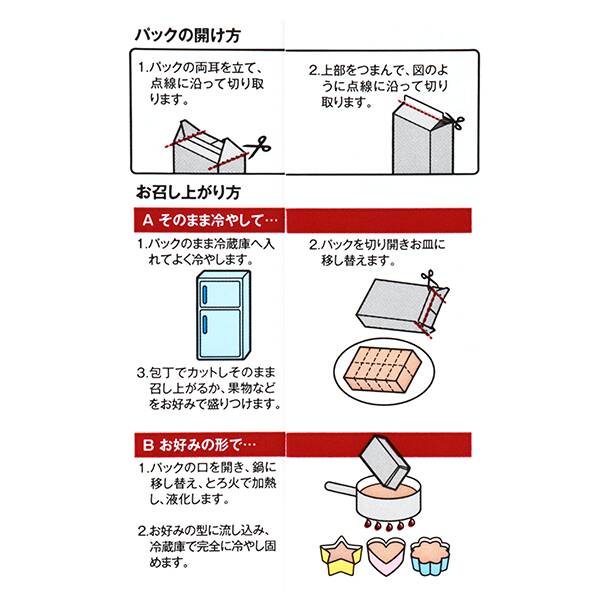 パックの開け方

1.パックの両耳を立て、点線に沿って切り取ります。

2.上部をつまんで、図のように点線に沿って切り取ります。

お召し上がり方

A そのまま冷やして…

1.パックのまま冷蔵庫へ入れてよく冷やします。

2.パックを切り開きお皿に移し替えます。

3.包丁でカットしそのまま召し上がるか、果物などをお好みで盛りつけます。

B お好みの形で…

1.パックの口を開き、鍋に移し替え、とろ火で加熱し、液化します。

2.お好みの型に流し込み、冷蔵庫で完全に冷やし固めます。