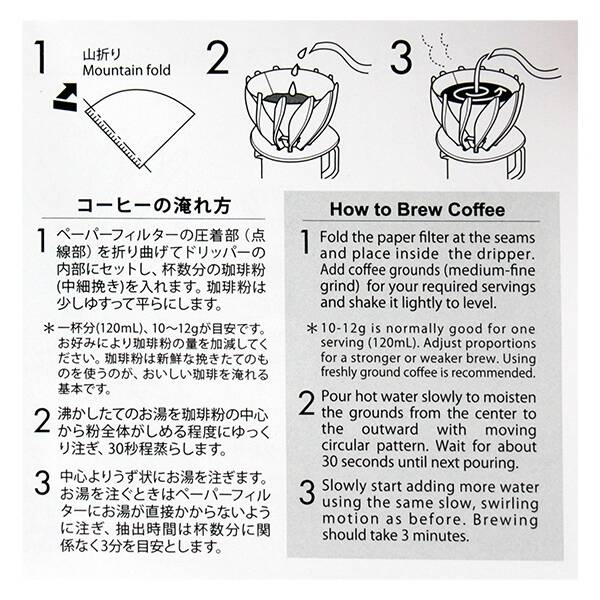 1
山折り
Mountain fold

2

3

コーヒーの淹れ方

1 ペーパーフィルターの圧着部（点線部）を折り曲げてドリッパーの内部にセットし、杯数分の珈琲粉(中細挽き)を入れます。珈琲粉は少しゆすって平らにします。

＊一杯分(120mL)、10〜12gが目安です。お好みにより珈琲粉の量を加減してください。珈琲粉は新鮮な挽きたてのものを使うのが、おいしい珈琲を淹れる基本です。

2 沸かしたてのお湯を珈琲粉の中心から粉全体がしめる程度にゆっくり注ぎ、30秒程蒸らします。

3 中心よりうず状にお湯を注ぎます。お湯を注ぐときはペーパーフィルターにお湯が直接かからないように注ぎ、抽出時間は杯数分に関係なく3分を目安とします。

How to Brew Coffee

1 Fold the paper filter at the seams and place inside the dripper. Add coffee grounds (medium-fine grind) for your required servings and shake it lightly to level.

＊10-12g is normally good for one serving (120mL). Adjust proportions for a stronger or weaker brew. Using freshly ground coffee is recommended.

2 Pour hot water slowly to moisten the grounds from the center to the outward with moving circular pattern. Wait for about 30 seconds until next pouring.

3 Slowly start adding more water using the same slow, swirling motion as before. Brewing should take 3 minutes.